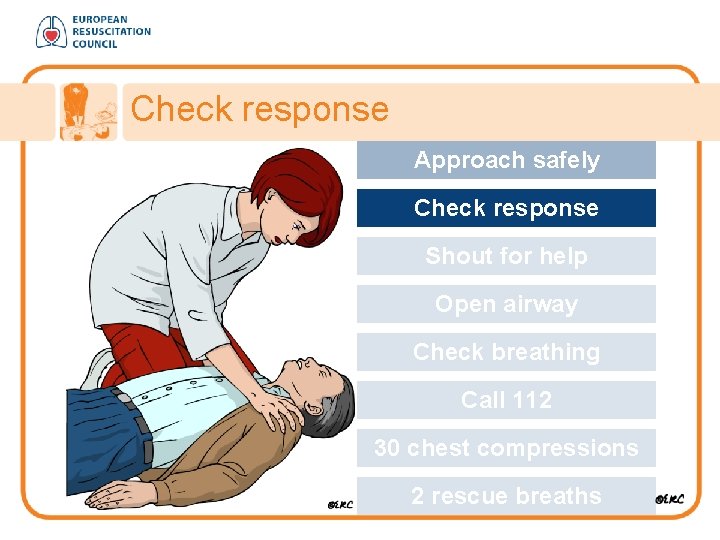 EUROPEAN RESUSCITATION COUNCIL

Check response

Approach safely

Check response

Shout for help

Open airway

Check breathing

Call 112

30 chest compressions

2 rescue breaths

©ERC

©ERC