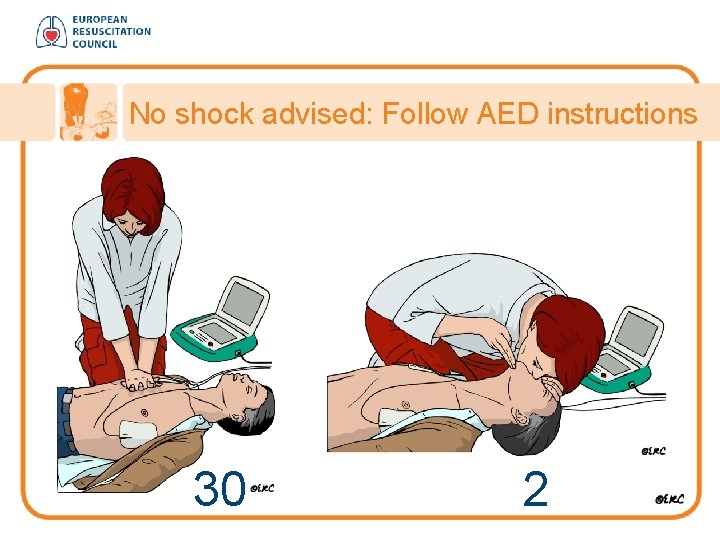 EUROPEAN
RESUSCITATION
COUNCIL

No shock advised: Follow AED instructions

30 ©ERC

©ERC

2

©ERC