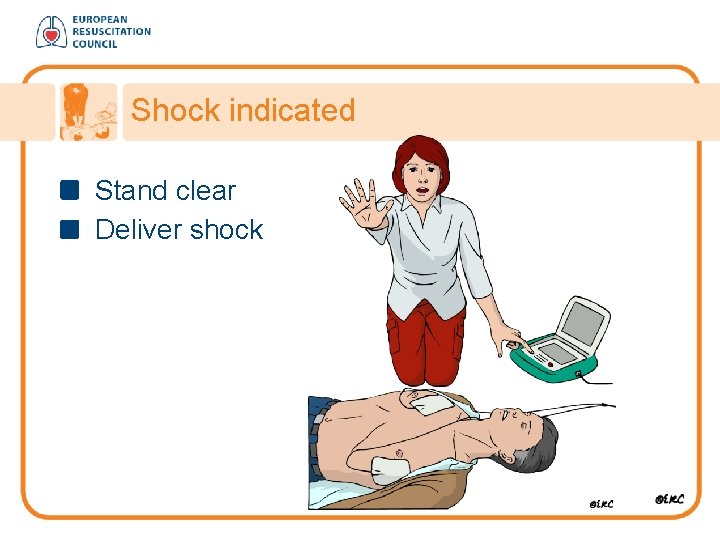 EUROPEAN RESUSCITATION COUNCIL

Shock indicated

Stand clear
Deliver shock

©ERC ©ERC