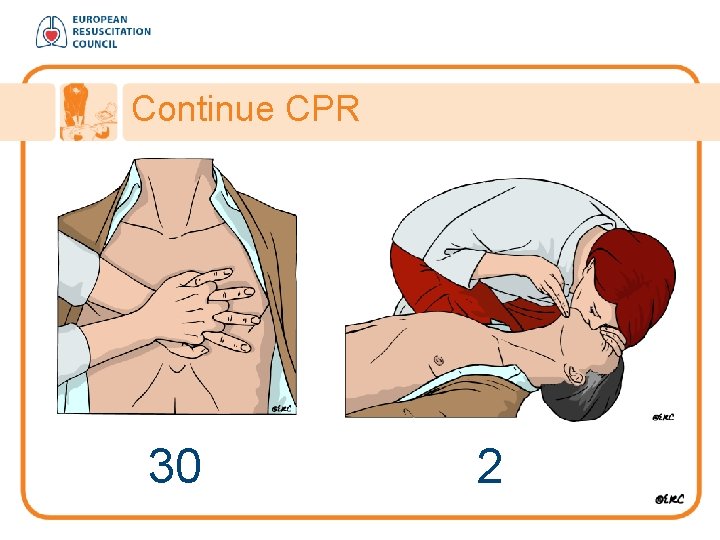 EUROPEAN RESUSCITATION COUNCIL

Continue CPR

©ERC

©ERC

30

2

©ERC