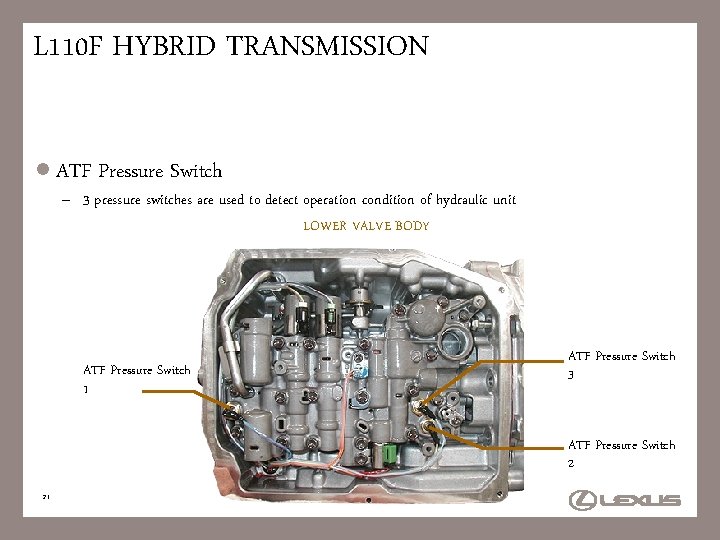 L110F HYBRID TRANSMISSION

ATF Pressure Switch

– 3 pressure switches are used to detect operation condition of hydraulic unit

LOWER VALVE BODY

ATF Pressure Switch 1

ATF Pressure Switch 3

ATF Pressure Switch 2

71

LEXUS