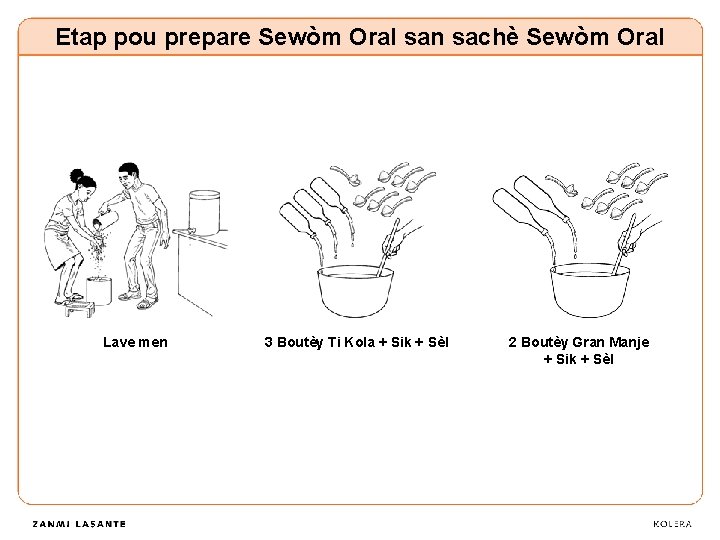 Etap pou prepare Sewòm Oral san sachè Sewòm Oral

Lave men

3 Boutèy Ti Kola + Sik + Sèl

2 Boutèy Gran Manje + Sik + Sèl

ZANMI LASANTE

KOLERA