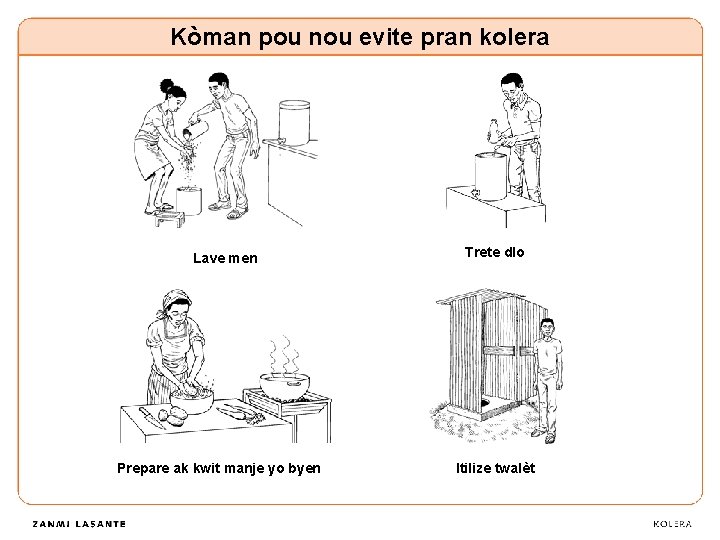 Kòman pou nou evite pran kolera

Lave men

Trete dlo

Prepare ak kwit manje yo byen

Itilize twalèt

ZANMI LASANTE

KOLERA