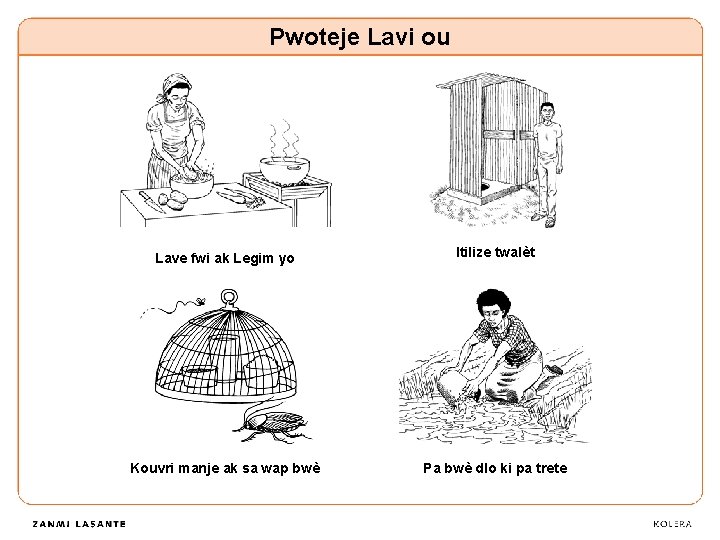 Pwoteje Lavi ou

Lave fwi ak Legim yo

Itilize twalèt

Kouvri manje ak sa wap bwè

Pa bwè dlo ki pa trete

ZANMI LASANTE

KOLERA