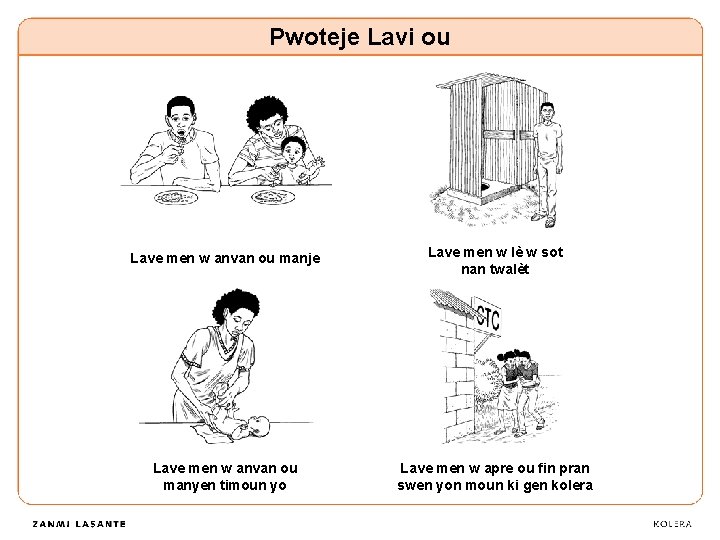 Pwoteje Lavi ou

Lave men w anvan ou manje

Lave men w lè w sot nan twalèt

CTC

Lave men w anvan ou manyen timoun yo

Lave men w apre ou fin pran swen yon moun ki gen kolera

ZANMI LASANTE

KOLERA