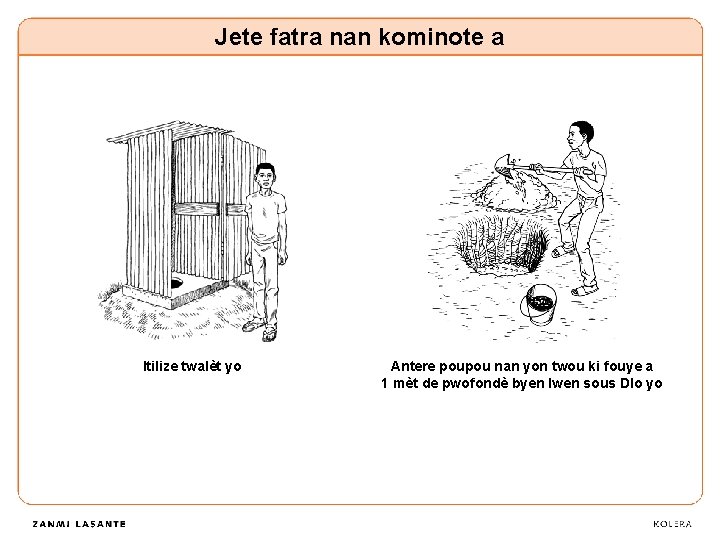 Jete fatra nan kominote a

Itilize twalèt yo

Antere poupou nan yon twou ki fouye a 1 mèt de pwofondè byen lwen sous Dlo yo

ZANMI LASANTE

KOLERA