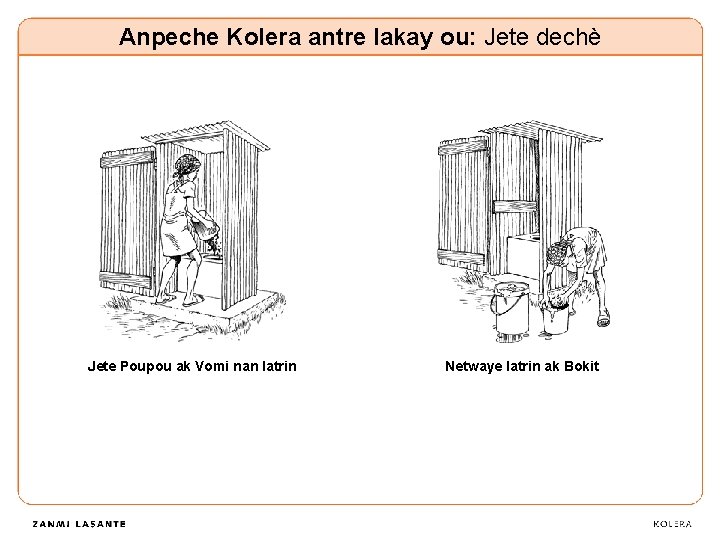 Anpeche Kolera antre lakay ou: Jete dechè

Jete Poupou ak Vomi nan latrin

Netwaye latrin ak Bokit

ZANMI LASANTE

KOLERA