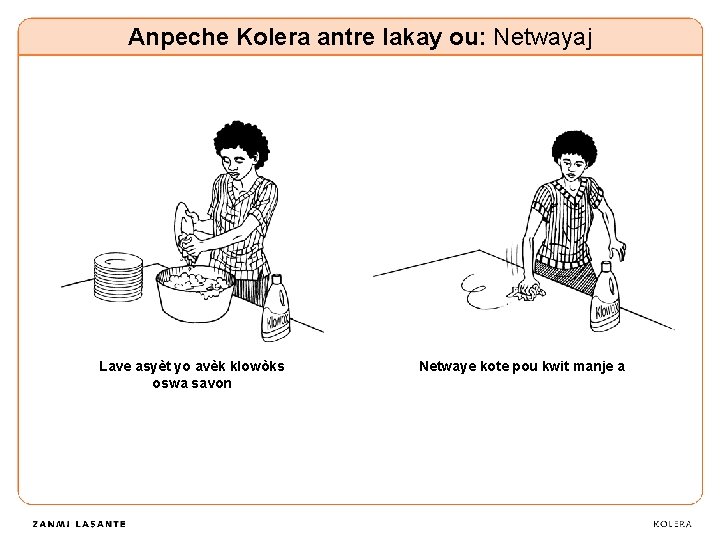 Anpeche Kolera antre lakay ou: Netwayaj

Klowòks

Lave asyèt yo avèk klowòks oswa savon

Klowòks

Netwaye kote pou kwit manje a

ZANMI LASANTE

KOLERA