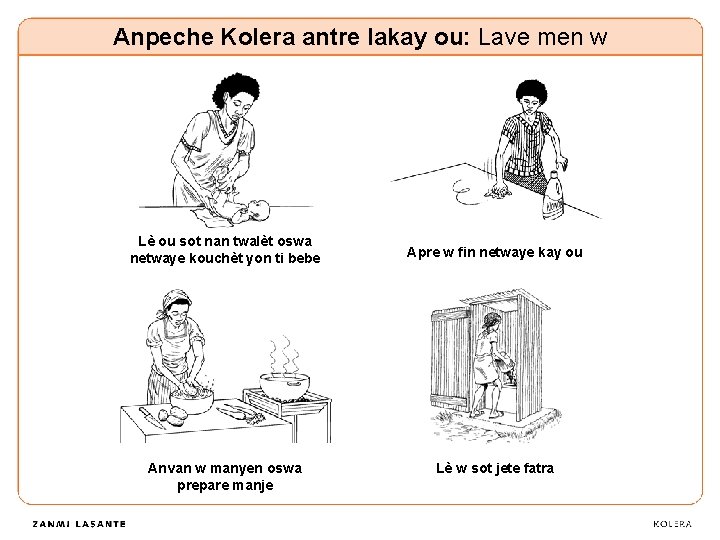 Anpeche Kolera antre lakay ou: Lave men w

Lè ou sot nan twalèt oswa netwaye kouchèt yon ti bebe

Apre w fin netwaye kay ou

Anvan w manyen oswa prepare manje

Lè w sot jete fatra

ZANMI LASANTE

KOLERA