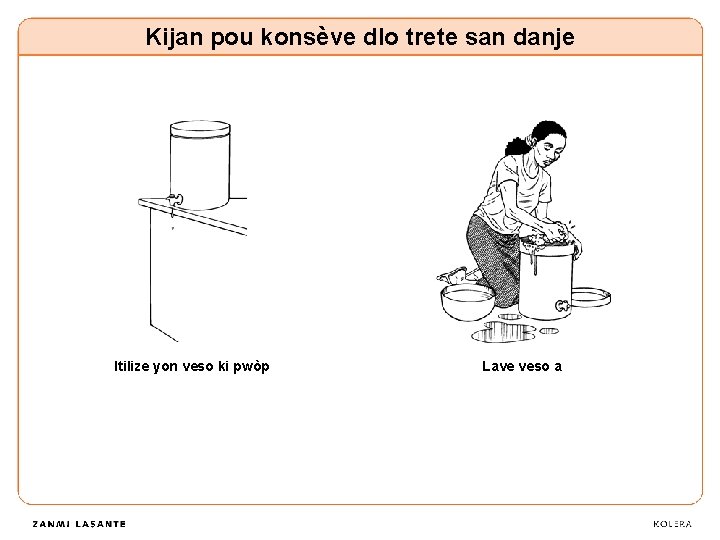 Kijan pou konsève dlo trete san danje

Itilize yon veso ki pwòp

Lave veso a

ZANMI LASANTE

KOLERA