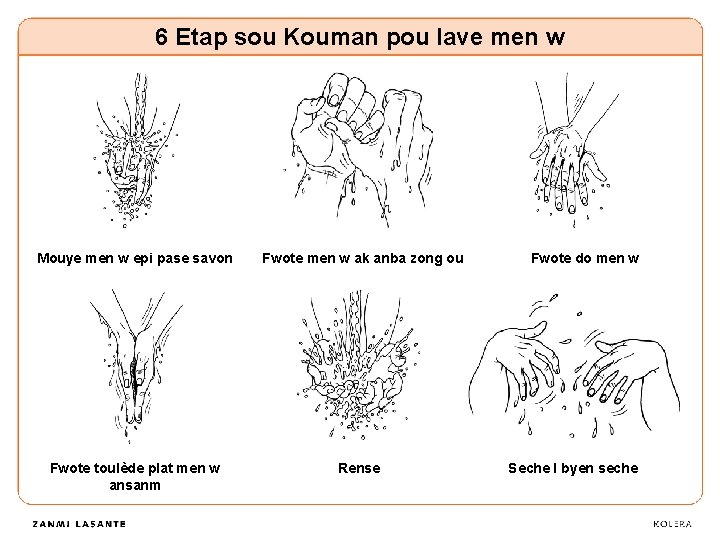 6 Etap sou Kouman pou lave men w

Mouye men w epi pase savon

Fwote men w ak anba zong ou

Fwote do men w

Fwote toulède plat men w ansanm

Rense

Seche l byen seche

ZANMI LASANTE

KOLERA