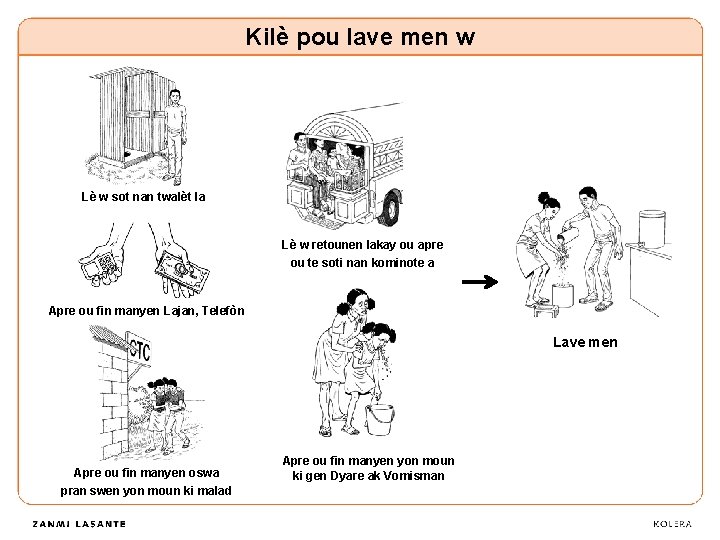 Kilè pou lave men w

Lè w sot nan twalèt la

Apre ou fin manyen Lajan, Telefòn

CTC

Apre ou fin manyen oswa pran swen yon moun ki malad

Lè w retounen lakay ou apre ou te soti nan kominote a

Apre ou fin manyen yon moun ki gen Dyare ak Vomisman

Lave men

ZANMI LASANTE

KOLERA