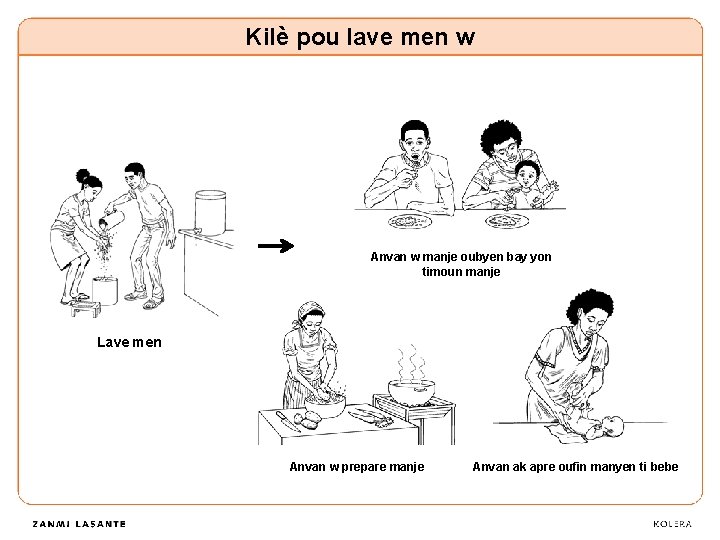 Kilè pou lave men w

Lave men

Anvan w manje oubyen bay yon timoun manje

Anvan w prepare manje

Anvan ak apre oufin manyen ti bebe

ZANMI LASANTE

KOLERA