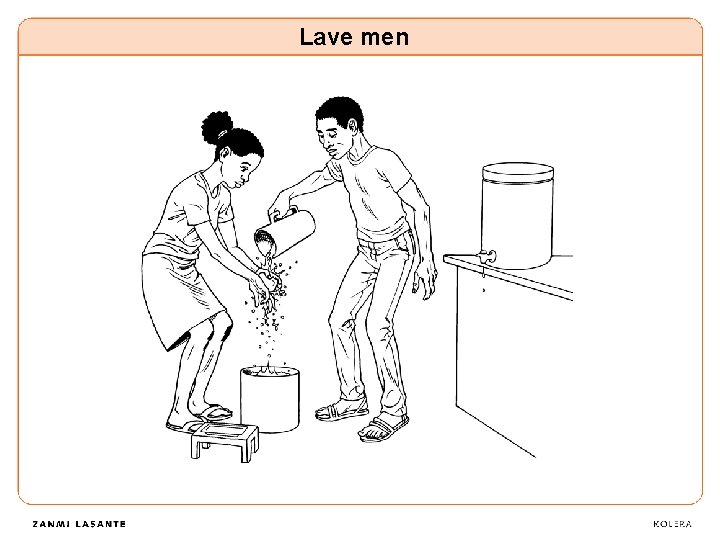 Lave men

ZANMI LASANTE

KOLERA