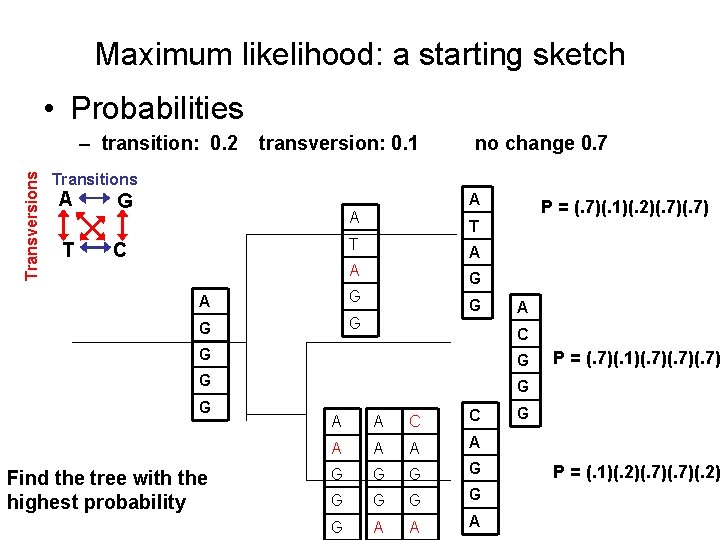 Maximum likelihood: a starting sketch

• Probabilities

– transition: 0.2 transversion: 0.1 no change 0.7

Transversions

Transitions

A G

T C

A
G
G
G
G

A
T
A
G
G

A
T
A
G
G

P = (.7)(.1)(.2)(.7)(.7)

A
C
G
G
G

P = (.7)(.1)(.7)(.7)(.7)

A
A
G
G
G

A
A
G
G
A

C
A
G
G
A

C
A
G
G
A

P = (.1)(.2)(.7)(.7)(.2)

Find the tree with the highest probability