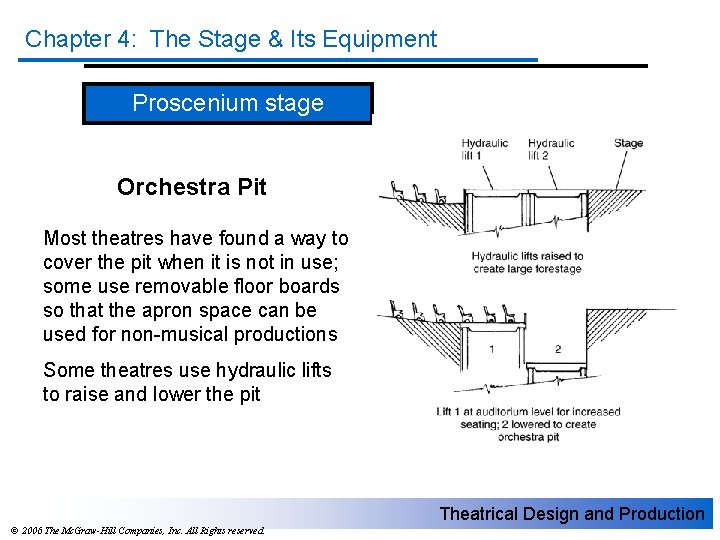 Chapter 4: The Stage & Its Equipment

Proscenium stage

Orchestra Pit

Most theatres have found a way to cover the pit when it is not in use; some use removable floor boards so that the apron space can be used for non-musical productions

Some theatres use hydraulic lifts to raise and lower the pit

Hydraulic lift 1

Hydraulic lift 2

Stage

Hydraulic lifts raised to create large forestage

1

2

Lift 1 at auditorium level for increased seating; 2 lowered to create orchestra pit

Theatrical Design and Production

© 2006 The McGraw-Hill Companies, Inc. All Rights reserved.