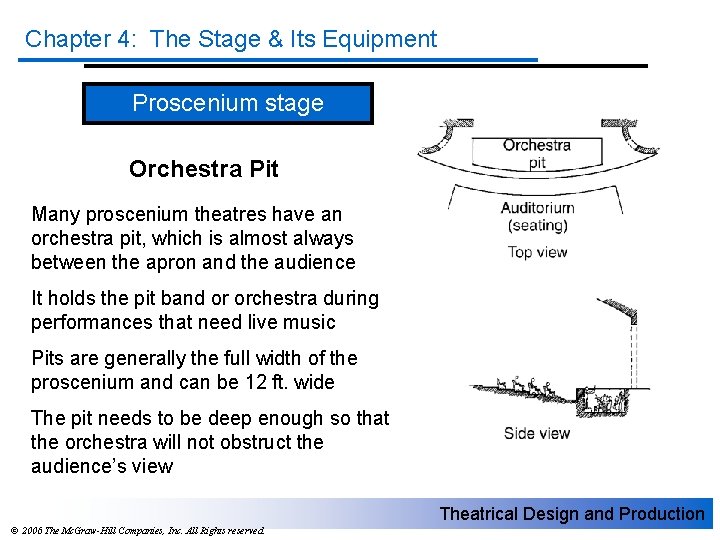 Chapter 4: The Stage & Its Equipment

Proscenium stage

Orchestra Pit

Many proscenium theatres have an orchestra pit, which is almost always between the apron and the audience

It holds the pit band or orchestra during performances that need live music

Pits are generally the full width of the proscenium and can be 12 ft. wide

The pit needs to be deep enough so that the orchestra will not obstruct the audience's view

Orchestra pit

Auditorium (seating)

Top view

Side view

Theatrical Design and Production

© 2006 The McGraw-Hill Companies, Inc. All Rights reserved.