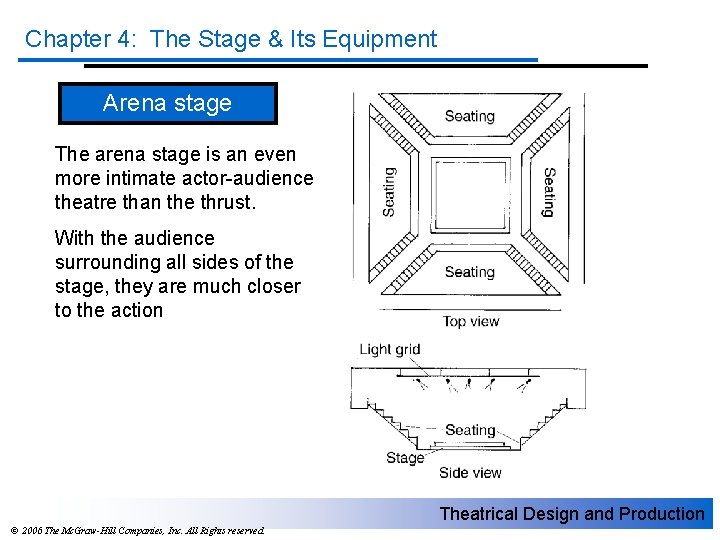 Chapter 4: The Stage & Its Equipment

Arena stage

The arena stage is an even more intimate actor-audience theatre than the thrust.

With the audience surrounding all sides of the stage, they are much closer to the action

Seating

Seating

Seating

Seating

Top view

Light grid

Seating

Stage

Side view

Theatrical Design and Production

© 2006 The McGraw-Hill Companies, Inc. All Rights reserved.