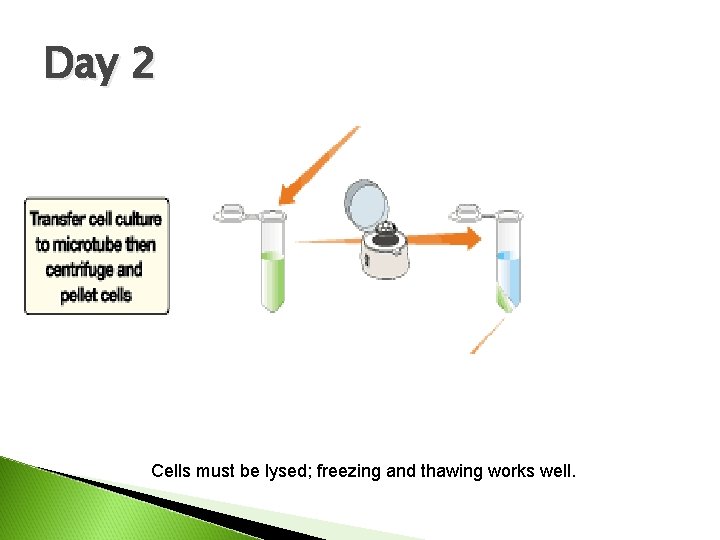 Day 2

Transfer cell culture to microtube then centrifuge and pellet cells

Cells must be lysed; freezing and thawing works well.