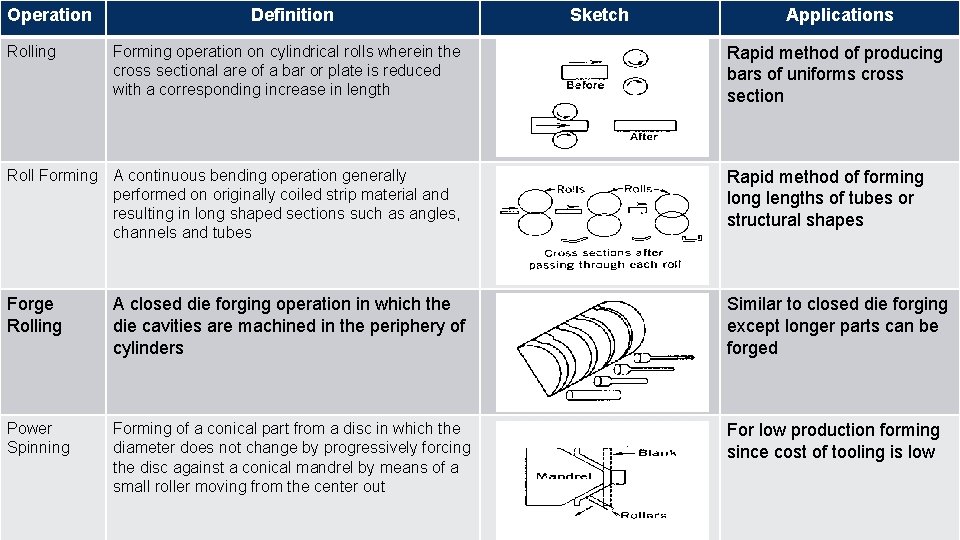 | Operation | Definition | Sketch | Applications |
|---|---|---|---|
| Rolling | Forming operation on cylindrical rolls wherein the cross sectional are of a bar or plate is reduced with a corresponding increase in length | Before After | Rapid method of producing bars of uniforms cross section |
| Roll Forming | A continuous bending operation generally performed on originally coiled strip material and resulting in long shaped sections such as angles, channels and tubes | Rolls Rolls Cross sections after passing through each roll | Rapid method of forming long lengths of tubes or structural shapes |
| Forge Rolling | A closed die forging operation in which the die cavities are machined in the periphery of cylinders | | Similar to closed die forging except longer parts can be forged |
| Power Spinning | Forming of a conical part from a disc in which the diameter does not change by progressively forcing the disc against a conical mandrel by means of a small roller moving from the center out | Blank Mandrel Rollers | For low production forming since cost of tooling is low |