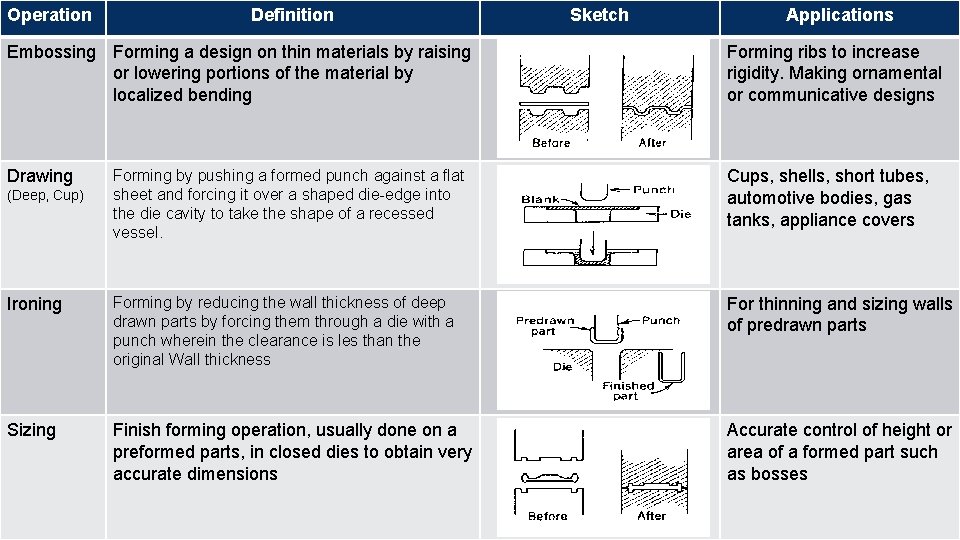 | Operation | Definition | Sketch | Applications |
|---|---|---|---|
| Embossing | Forming a design on thin materials by raising or lowering portions of the material by localized bending | Before After | Forming ribs to increase rigidity. Making ornamental or communicative designs |
| Drawing (Deep, Cup) | Forming by pushing a formed punch against a flat sheet and forcing it over a shaped die-edge into the die cavity to take the shape of a recessed vessel. | Punch Blank Die | Cups, shells, short tubes, automotive bodies, gas tanks, appliance covers |
| Ironing | Forming by reducing the wall thickness of deep drawn parts by forcing them through a die with a punch wherein the clearance is les than the original Wall thickness | Predrawn part Punch Die Finished part | For thinning and sizing walls of predrawn parts |
| Sizing | Finish forming operation, usually done on a preformed parts, in closed dies to obtain very accurate dimensions | Before After | Accurate control of height or area of a formed part such as bosses |