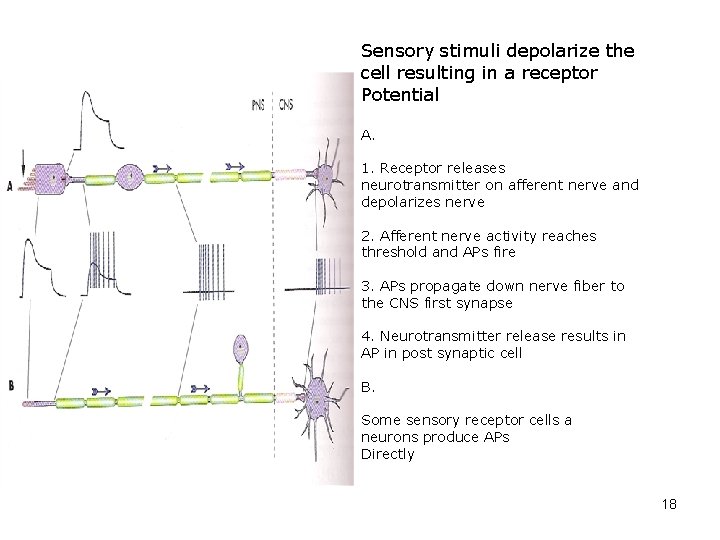 PNS CNS

A

B

Sensory stimuli depolarize the cell resulting in a receptor Potential

A.

1. Receptor releases neurotransmitter on afferent nerve and depolarizes nerve

2. Afferent nerve activity reaches threshold and APs fire

3. APs propagate down nerve fiber to the CNS first synapse

4. Neurotransmitter release results in AP in post synaptic cell

B.

Some sensory receptor cells a neurons produce APs Directly

18