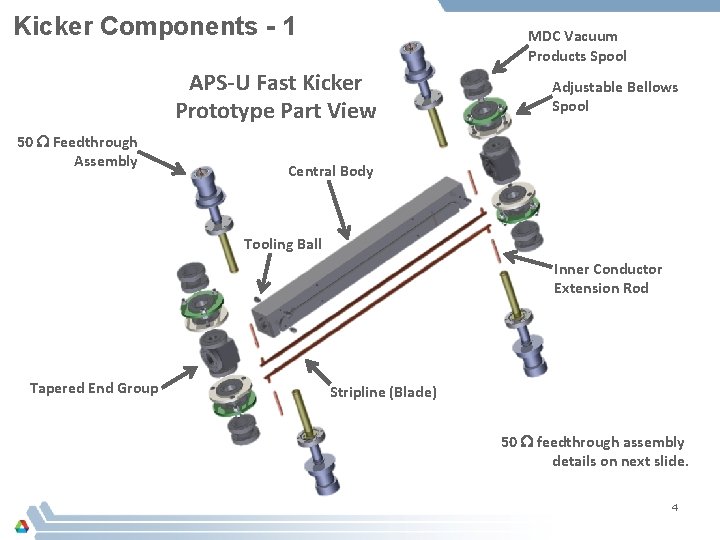 Kicker Components - 1

APS-U Fast Kicker Prototype Part View

MDC Vacuum Products Spool

Adjustable Bellows Spool

50 Ω Feedthrough Assembly

Central Body

Tooling Ball

Inner Conductor Extension Rod

Tapered End Group

Stripline (Blade)

50 Ω feedthrough assembly details on next slide.

4