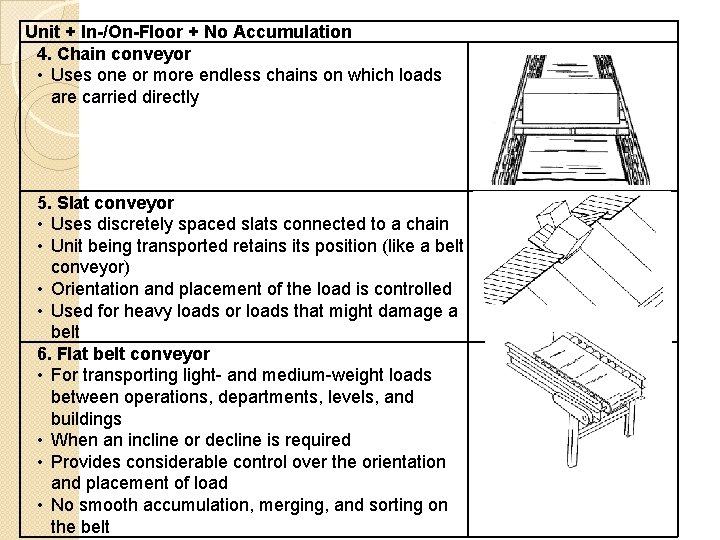 Unit + In-/On-Floor + No Accumulation

4. Chain conveyor
• Uses one or more endless chains on which loads are carried directly

5. Slat conveyor
• Uses discretely spaced slats connected to a chain
• Unit being transported retains its position (like a belt conveyor)
• Orientation and placement of the load is controlled
• Used for heavy loads or loads that might damage a belt

6. Flat belt conveyor
• For transporting light- and medium-weight loads between operations, departments, levels, and buildings
• When an incline or decline is required
• Provides considerable control over the orientation and placement of load
• No smooth accumulation, merging, and sorting on the belt