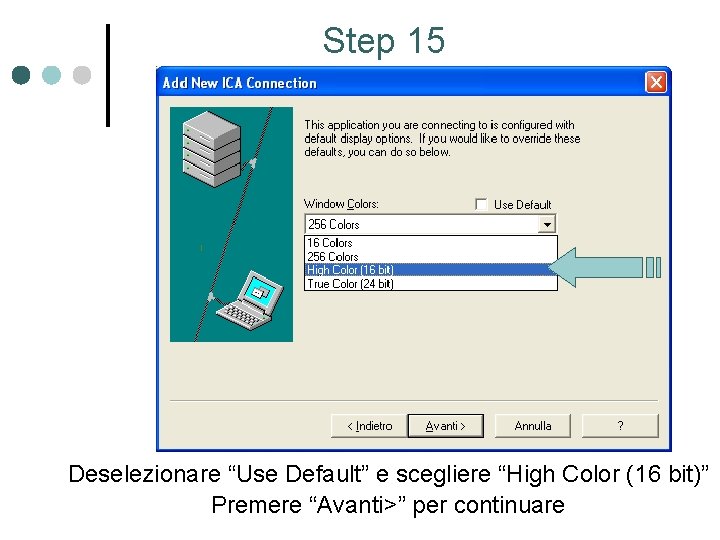 Step 15

Add New ICA Connection

This application you are connecting to is configured with default display options. If you would like to override these defaults, you can do so below.

Window Colors:

Use Default

256 Colors

16 Colors
256 Colors
High Color (16 bit)
True Color (24 bit)

< Indietro

Avanti >

Annulla

?

Deselezionare “Use Default” e scegliere “High Color (16 bit)”
Premere “Avanti>” per continuare