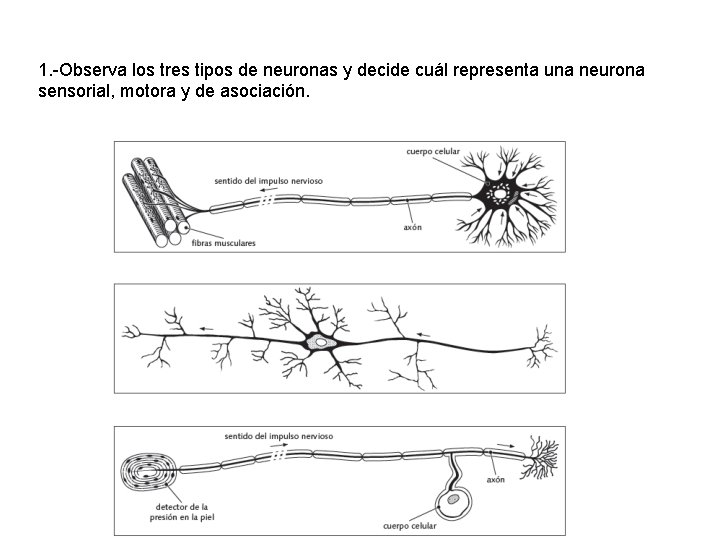 1.-Observa los tres tipos de neuronas y decide cuál representa una neurona sensorial, motora y de asociación.

cuerpo celular
sentido del impulso nervioso
axón
fibras musculares

sentido del impulso nervioso
axón
detector de la presión en la piel
cuerpo celular