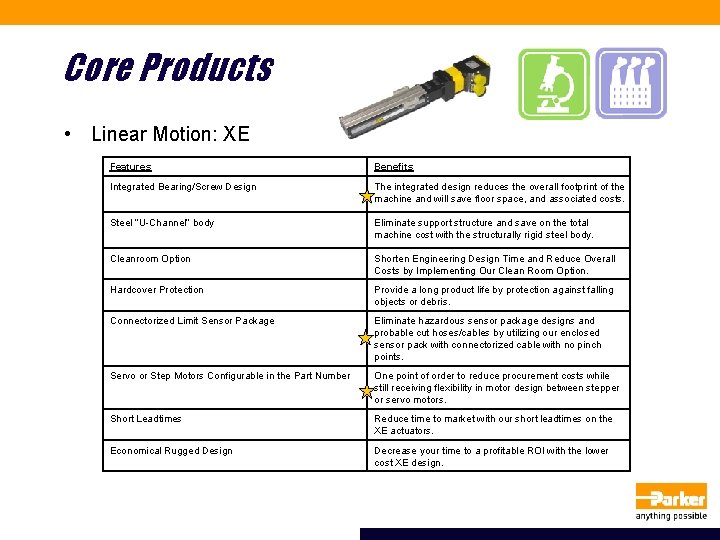 Core Products

• Linear Motion: XE

| Features | Benefits |
|---|---|
| Integrated Bearing/Screw Design | The integrated design reduces the overall footprint of the machine and will save floor space, and associated costs. |
| Steel "U-Channel" body | Eliminate support structure and save on the total machine cost with the structurally rigid steel body. |
| Cleanroom Option | Shorten Engineering Design Time and Reduce Overall Costs by Implementing Our Clean Room Option. |
| Hardcover Protection | Provide a long product life by protection against falling objects or debris. |
| Connectorized Limit Sensor Package | Eliminate hazardous sensor package designs and probable cut hoses/cables by utilizing our enclosed sensor pack with connectorized cable with no pinch points. |
| Servo or Step Motors Configurable in the Part Number | One point of order to reduce procurement costs while still receiving flexibility in motor design between stepper or servo motors. |
| Short Leadtimes | Reduce time to market with our short leadtimes on the XE actuators. |
| Economical Rugged Design | Decrease your time to a profitable ROI with the lower cost XE design. |

Parker
anything possible