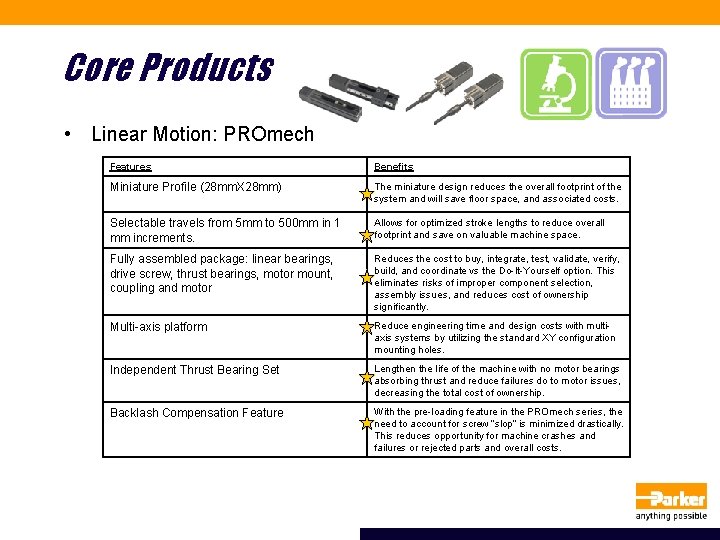 Core Products

• Linear Motion: PROmech

| Features | Benefits |
|---|---|
| Miniature Profile (28mmX28mm) | The miniature design reduces the overall footprint of the system and will save floor space, and associated costs. |
| Selectable travels from 5mm to 500mm in 1 mm increments. | Allows for optimized stroke lengths to reduce overall footprint and save on valuable machine space. |
| Fully assembled package: linear bearings, drive screw, thrust bearings, motor mount, coupling and motor | Reduces the cost to buy, integrate, test, validate, verify, build, and coordinate vs the Do-It-Yourself option. This eliminates risks of improper component selection, assembly issues, and reduces cost of ownership significantly. |
| Multi-axis platform | Reduce engineering time and design costs with multi-axis systems by utilizing the standard XY configuration mounting holes. |
| Independent Thrust Bearing Set | Lengthen the life of the machine with no motor bearings absorbing thrust and reduce failures do to motor issues, decreasing the total cost of ownership. |
| Backlash Compensation Feature | With the pre-loading feature in the PROmech series, the need to account for screw "slop" is minimized drastically. This reduces opportunity for machine crashes and failures or rejected parts and overall costs. |

Parker
anything possible