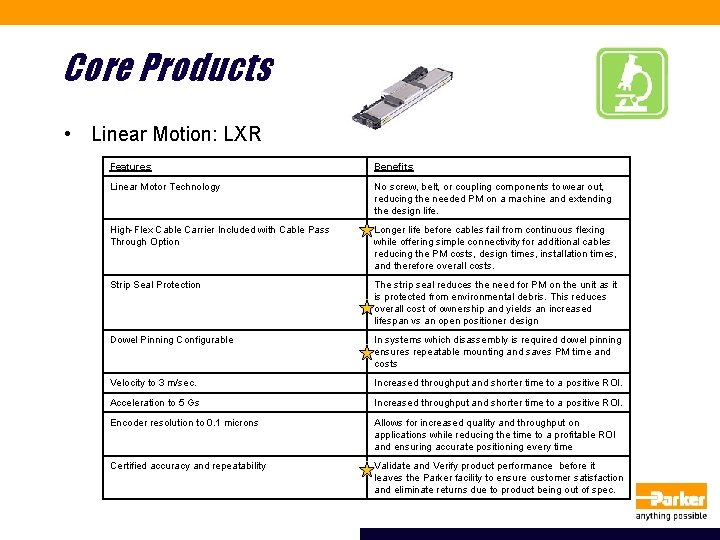 Core Products

• Linear Motion: LXR

| Features | Benefits |
|---|---|
| Linear Motor Technology | No screw, belt, or coupling components to wear out, reducing the needed PM on a machine and extending the design life. |
| High-Flex Cable Carrier Included with Cable Pass Through Option | Longer life before cables fail from continuous flexing while offering simple connectivity for additional cables reducing the PM costs, design times, installation times, and therefore overall costs. |
| Strip Seal Protection | The strip seal reduces the need for PM on the unit as it is protected from environmental debris. This reduces overall cost of ownership and yields an increased lifespan vs an open positioner design |
| Dowel Pinning Configurable | In systems which disassembly is required dowel pinning ensures repeatable mounting and saves PM time and costs |
| Velocity to 3 m/sec. | Increased throughput and shorter time to a positive ROI. |
| Acceleration to 5 Gs | Increased throughput and shorter time to a positive ROI. |
| Encoder resolution to 0.1 microns | Allows for increased quality and throughput on applications while reducing the time to a profitable ROI and ensuring accurate positioning every time |
| Certified accuracy and repeatability | Validate and Verify product performance before it leaves the Parker facility to ensure customer satisfaction and eliminate returns due to product being out of spec. |

Parker
anything possible