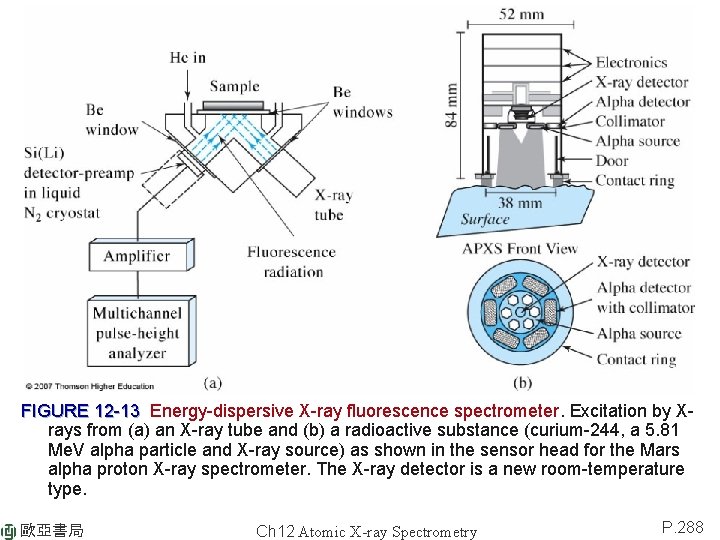 He in

Sample

Be windows

Be window

Si(Li) detector-preamp in liquid $N_2$ cryostat

X-ray tube

Fluorescence radiation

Amplifier

Multichannel pulse-height analyzer

© 2007 Thomson Higher Education

(a)

52 mm

84 mm

Electronics

X-ray detector

Alpha detector

Collimator

Alpha source

Door

Contact ring

38 mm

Surface

APXS Front View

X-ray detector

Alpha detector with collimator

Alpha source

Contact ring

(b)

FIGURE 12-13 Energy-dispersive X-ray fluorescence spectrometer. Excitation by X-rays from (a) an X-ray tube and (b) a radioactive substance (curium-244, a 5.81 MeV alpha particle and X-ray source) as shown in the sensor head for the Mars alpha proton X-ray spectrometer. The X-ray detector is a new room-temperature type.

歐亞書局

Ch12 Atomic X-ray Spectrometry

P.288