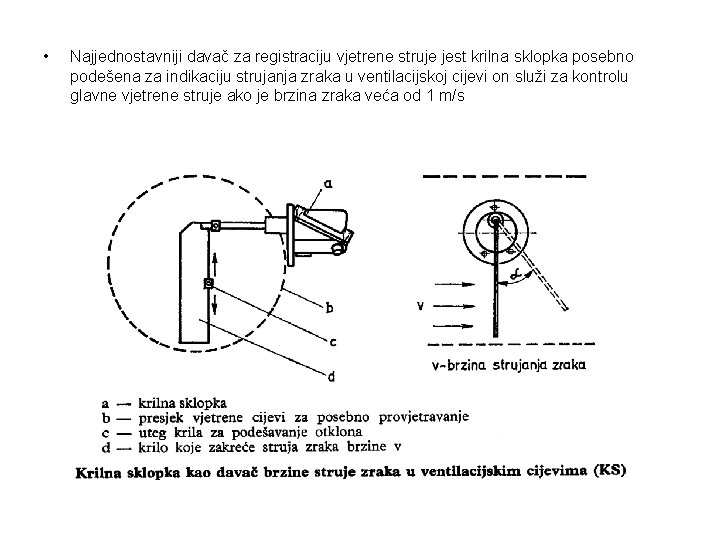 • Najjednostavniji davač za registraciju vjetrene struje jest krilna sklopka posebno podešena za indikaciju strujanja zraka u ventilacijskoj cijevi on služi za kontrolu glavne vjetrene struje ako je brzina zraka veća od 1 m/s

a

b

c

d

v

$\alpha$

v-brzina strujanja zraka

a — krilna sklopka
b — presjek vjetrene cijevi za posebno provjetravanje
c — uteg krila za podešavanje otklona
d — krilo koje zakreće struja zraka brzine v

Krilna sklopka kao davač brzine struje zraka u ventilacijskim cijevima (KS)