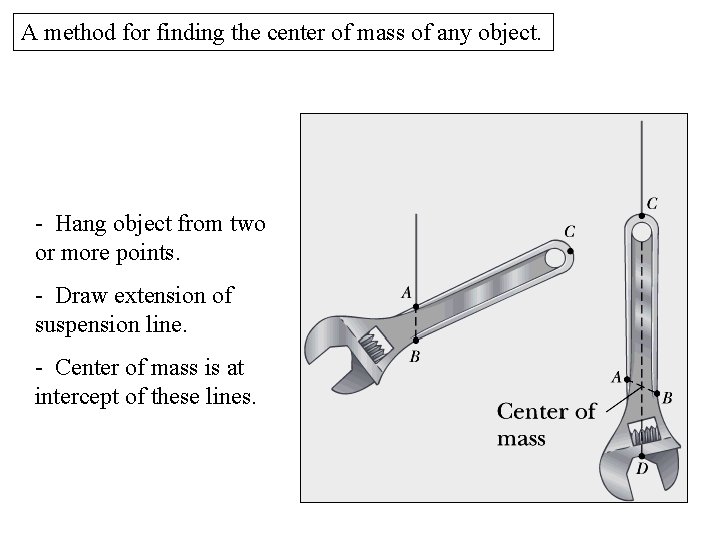 A method for finding the center of mass of any object.

- Hang object from two or more points.

- Draw extension of suspension line.

- Center of mass is at intercept of these lines.

C

A

B

C

A

B

Center of mass

D