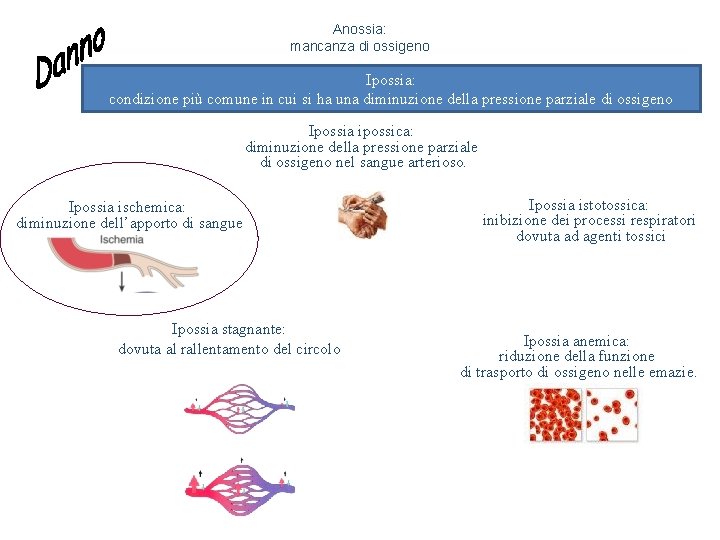 Danno

Anossia:
mancanza di ossigeno

Ipossia:
condizione più comune in cui si ha una diminuzione della pressione parziale di ossigeno

Ipossia ipossica:
diminuzione della pressione parziale di ossigeno nel sangue arterioso.

Ipossia ischemica:
diminuzione dell'apporto di sangue

Ischemia

Ipossia istotossica:
inibizione dei processi respiratori dovuta ad agenti tossici

Ipossia stagnante:
dovuta al rallentamento del circolo

Ipossia anemica:
riduzione della funzione di trasporto di ossigeno nelle emazie.