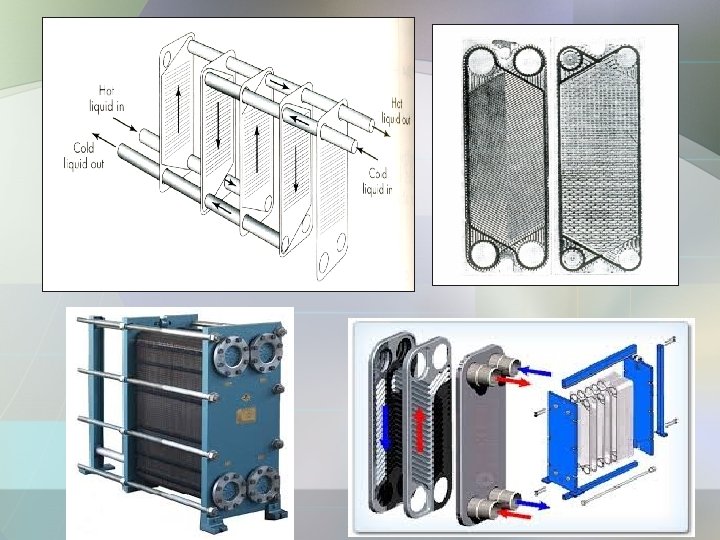 Hot liquid in

Cold liquid out

Hot liquid out

Cold liquid in