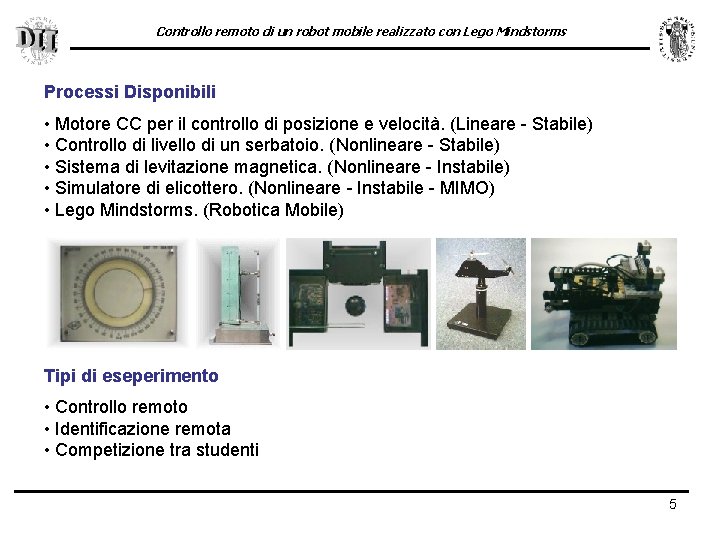 DII

Controllo remoto di un robot mobile realizzato con Lego Mindstorms

Processi Disponibili

• Motore CC per il controllo di posizione e velocità. (Lineare - Stabile)
• Controllo di livello di un serbatoio. (Nonlineare - Stabile)
• Sistema di levitazione magnetica. (Nonlineare - Instabile)
• Simulatore di elicottero. (Nonlineare - Instabile - MIMO)
• Lego Mindstorms. (Robotica Mobile)

Tipi di eseperimento

• Controllo remoto
• Identificazione remota
• Competizione tra studenti

5