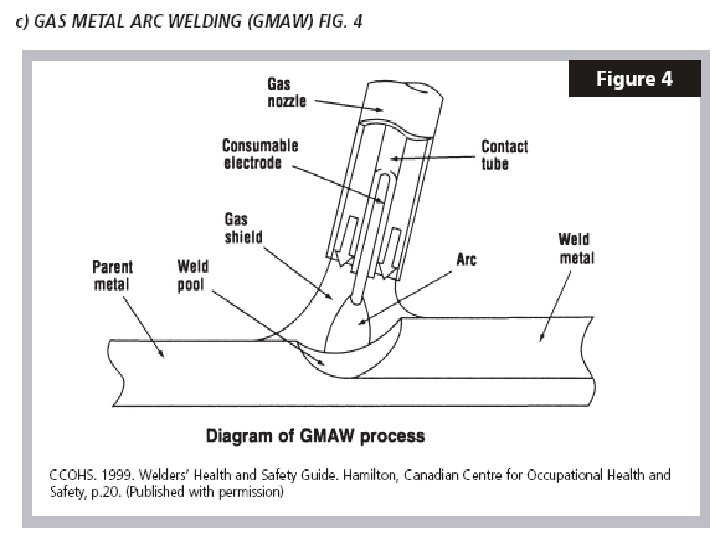 c) GAS METAL ARC WELDING (GMAW) FIG. 4

Figure 4

Gas nozzle

Consumable electrode

Contact tube

Gas shield

Parent metal

Weld pool

Arc

Weld metal

Diagram of GMAW process

CCOHS. 1999. Welders' Health and Safety Guide. Hamilton, Canadian Centre for Occupational Health and Safety, p.20. (Published with permission)