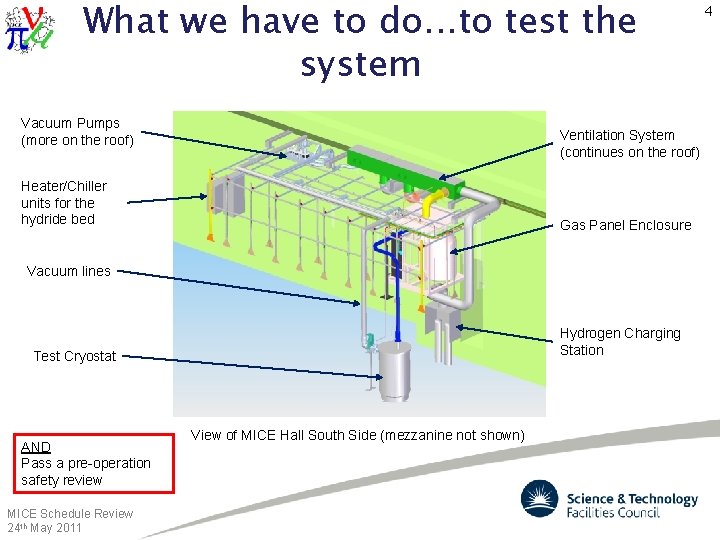 What we have to do…to test the system

4

Vacuum Pumps (more on the roof)

Heater/Chiller units for the hydride bed

Vacuum lines

Test Cryostat

Ventilation System (continues on the roof)

Gas Panel Enclosure

Hydrogen Charging Station

View of MICE Hall South Side (mezzanine not shown)

AND
Pass a pre-operation safety review

MICE Schedule Review
24th May 2011

Science & Technology Facilities Council