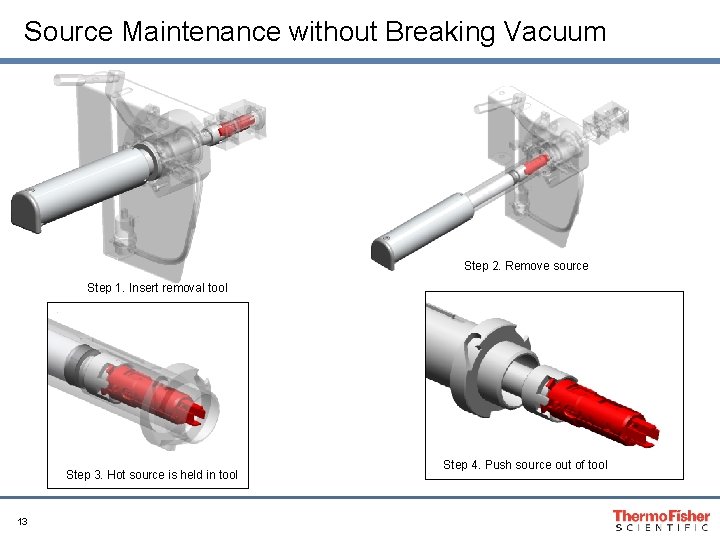 Source Maintenance without Breaking Vacuum

Step 1. Insert removal tool

Step 2. Remove source

Step 3. Hot source is held in tool

Step 4. Push source out of tool

13

ThermoFisher SCIENTIFIC