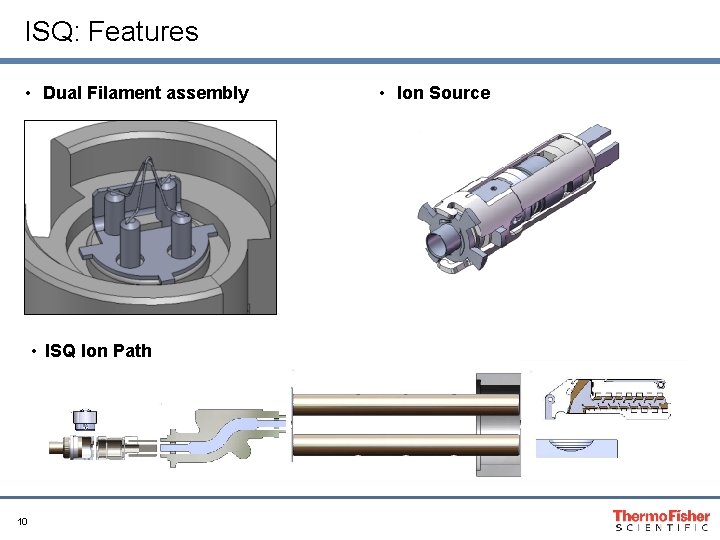 ISQ: Features

• Dual Filament assembly

• Ion Source

• ISQ Ion Path

10

ThermoFisher
SCIENTIFIC