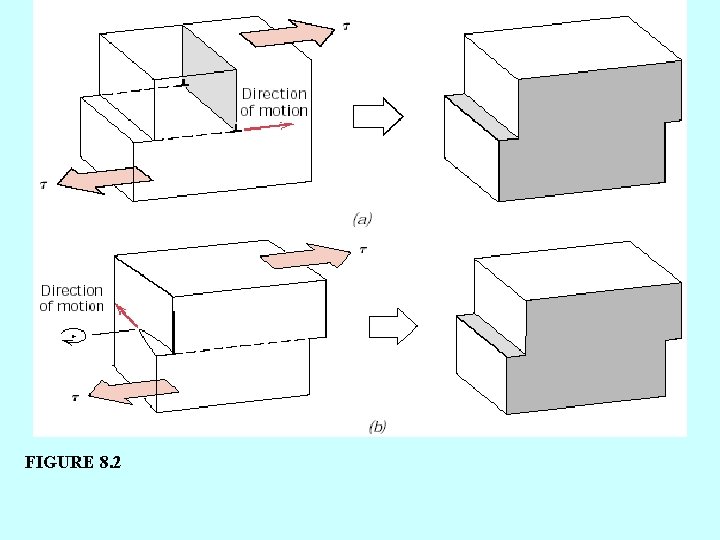 $\tau$

Direction of motion

$\tau$

(a)

$\tau$

Direction of motion

$\tau$

(b)

FIGURE 8.2