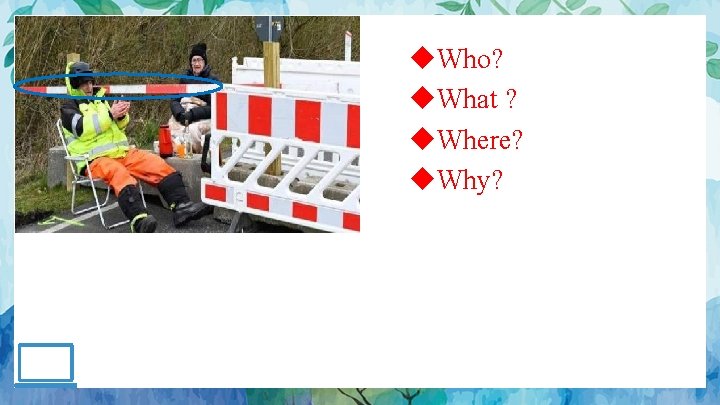 ◆Who?
◆What ?
◆Where?
◆Why?