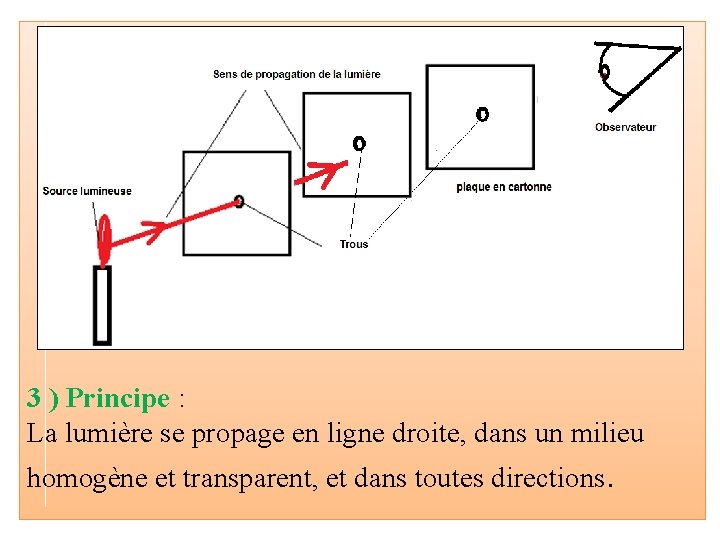 Sens de propagation de la lumière

Observateur

Source lumineuse

plaque en cartonne

Trous

3 ) Principe :
La lumière se propage en ligne droite, dans un milieu homogène et transparent, et dans toutes directions.