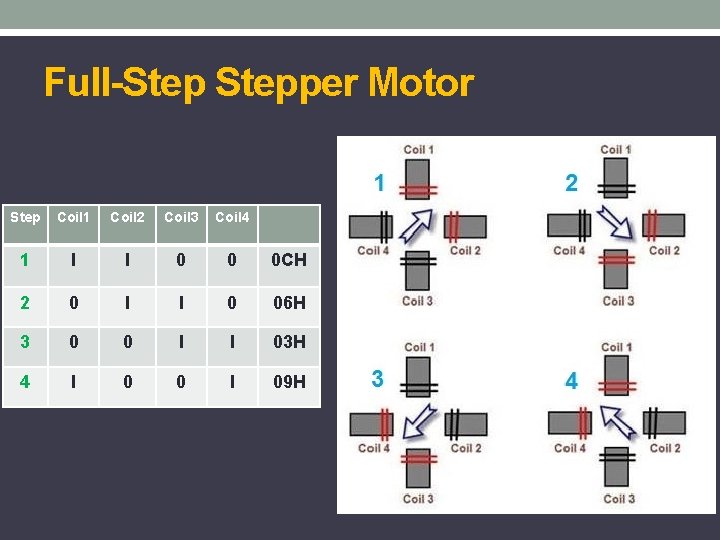 Full-Step Stepper Motor

| Step | Coil1 | Coil2 | Coil3 | Coil4 | |
|---|---|---|---|---|---|
| 1 | I | I | 0 | 0 | 0CH |
| 2 | 0 | I | I | 0 | 06H |
| 3 | 0 | 0 | I | I | 03H |
| 4 | I | 0 | 0 | I | 09H |

1
Coil 1
Coil 4
Coil 2
Coil 3

2
Coil 1
Coil 4
Coil 2
Coil 3

3
Coil 1
Coil 4
Coil 2
Coil 3

4
Coil 1
Coil 4
Coil 2
Coil 3