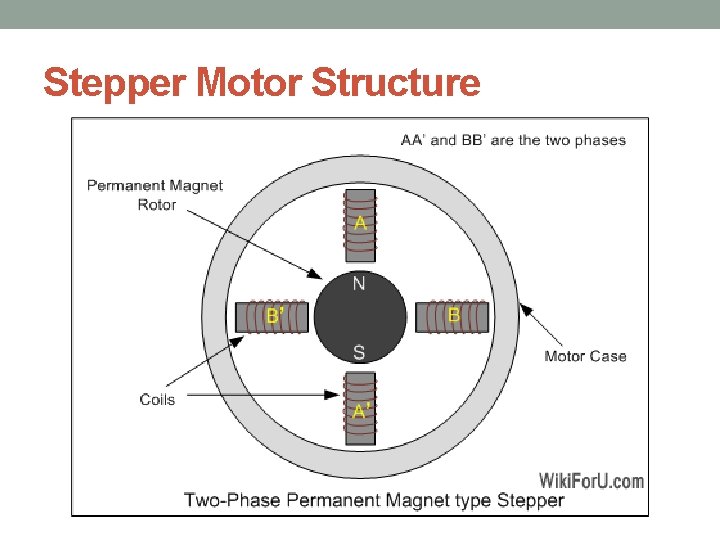 Stepper Motor Structure

AA' and BB' are the two phases

Permanent Magnet Rotor

A

N

B'

B

S

Motor Case

Coils

A'

WikiForU.com

Two-Phase Permanent Magnet type Stepper