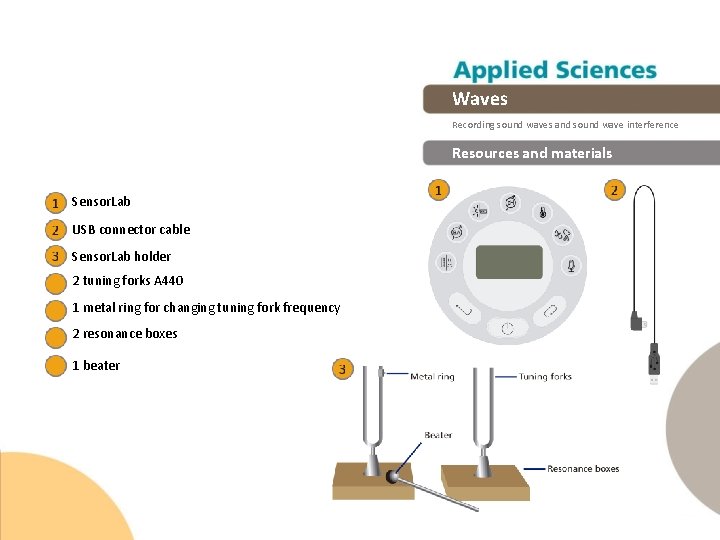 Applied Sciences

Waves

Recording sound waves and sound wave interference

Resources and materials

1 SensorLab

2 USB connector cable

3 SensorLab holder

2 tuning forks A440

1 metal ring for changing tuning fork frequency

2 resonance boxes

1 beater

1

2

3

Metal ring

Tuning forks

Beater

Resonance boxes