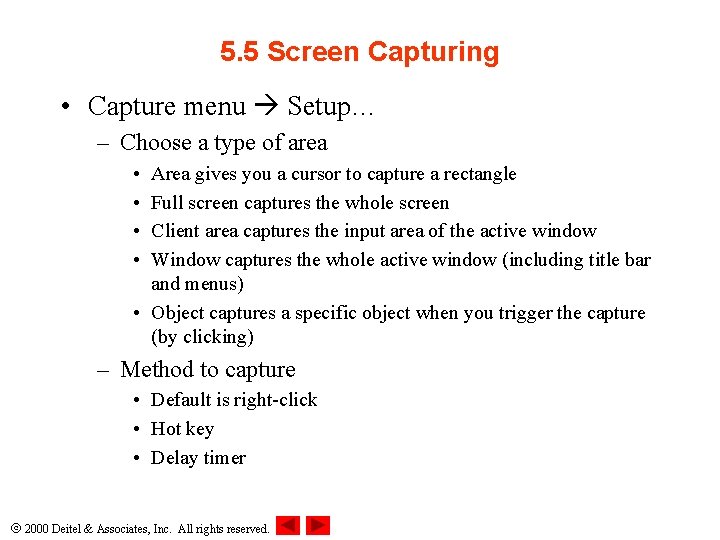 5.5 Screen Capturing

• Capture menu → Setup…
  – Choose a type of area
    • Area gives you a cursor to capture a rectangle
    • Full screen captures the whole screen
    • Client area captures the input area of the active window
    • Window captures the whole active window (including title bar and menus)
    • Object captures a specific object when you trigger the capture (by clicking)
  – Method to capture
    • Default is right-click
    • Hot key
    • Delay timer

© 2000 Deitel & Associates, Inc. All rights reserved.